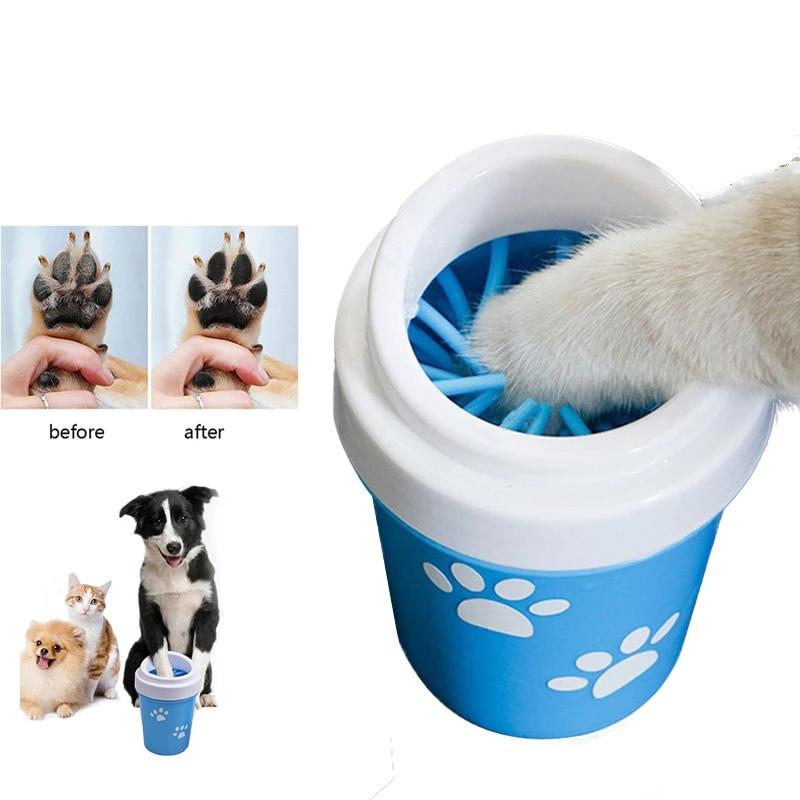 before after